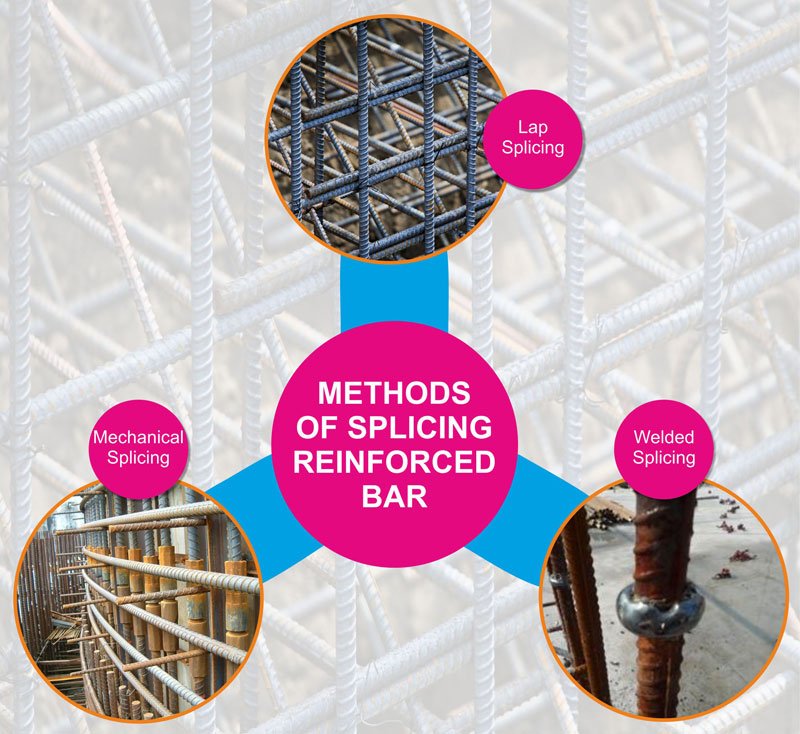 Lap Splicing

METHODS OF SPLICING REINFORCED BAR

Mechanical Splicing

Welded Splicing