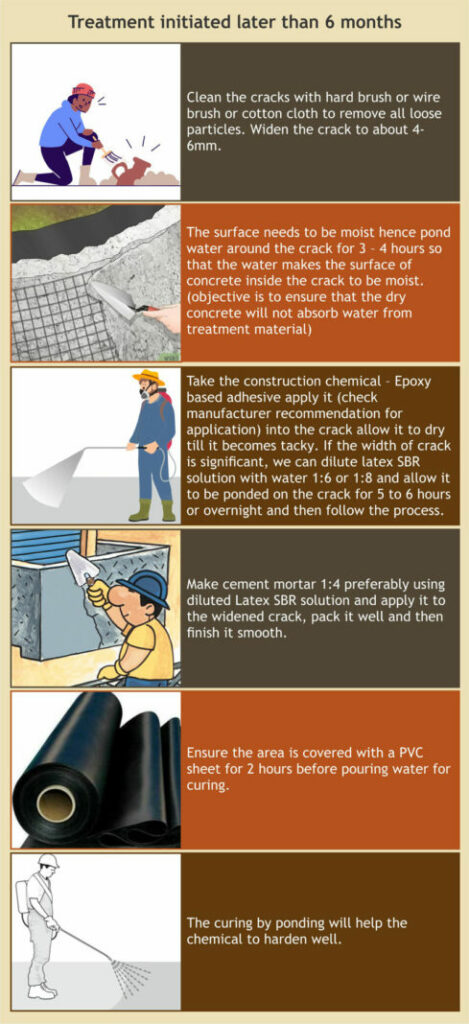 Treatment initiated later than 6 months

Clean the cracks with hard brush or wire brush or cotton cloth to remove all loose particles. Widen the crack to about 4-6mm.

The surface needs to be moist hence pond water around the crack for 3 – 4 hours so that the water makes the surface of concrete inside the crack to be moist. (objective is to ensure that the dry concrete will not absorb water from treatment material)

Take the construction chemical – Epoxy based adhesive apply it (check manufacturer recommendation for application) into the crack allow it to dry till it becomes tacky. If the width of crack is significant, we can dilute latex SBR solution with water 1:6 or 1:8 and allow it to be ponded on the crack for 5 to 6 hours or overnight and then follow the process.

Make cement mortar 1:4 preferably using diluted Latex SBR solution and apply it to the widened crack, pack it well and then finish it smooth.

Ensure the area is covered with a PVC sheet for 2 hours before pouring water for curing.

The curing by ponding will help the chemical to harden well.