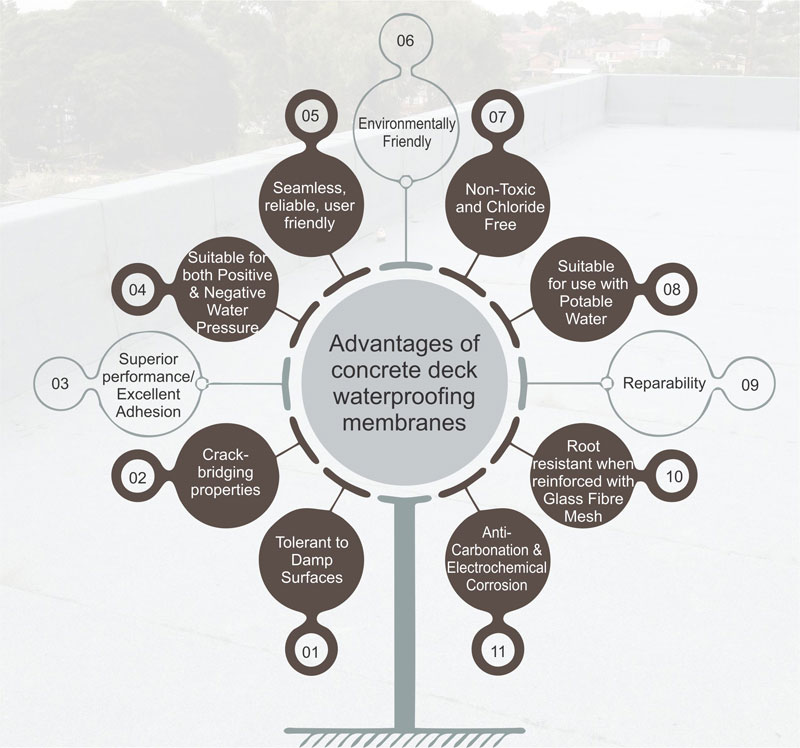 Advantages of concrete deck waterproofing membranes

01
Tolerant to Damp Surfaces

02
Crack-bridging properties

03
Superior performance/ Excellent Adhesion

04
Suitable for both Positive & Negative Water Pressure

05
Seamless, reliable, user friendly

06
Environmentally Friendly

07
Non-Toxic and Chloride Free

08
Suitable for use with Potable Water

09
Reparability

10
Root resistant when reinforced with Glass Fibre Mesh

11
Anti-Carbonation & Electrochemical Corrosion